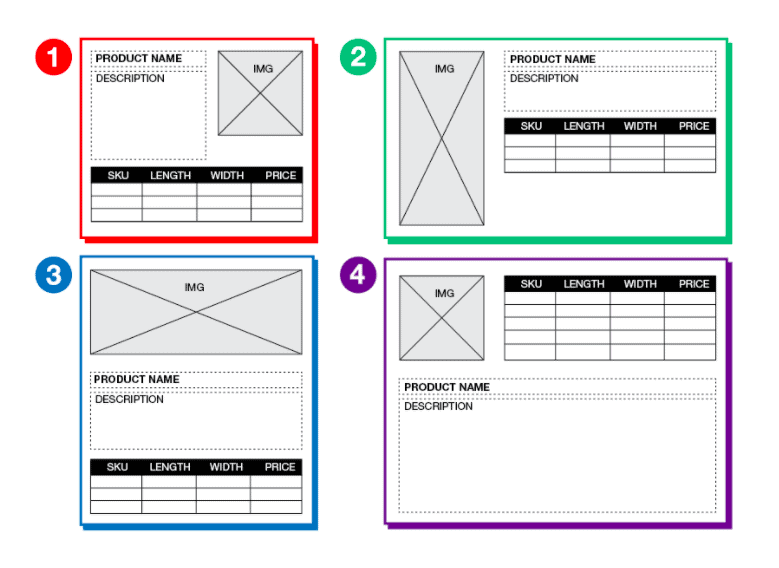 1

PRODUCT NAME

DESCRIPTION

IMG

| SKU | LENGTH | WIDTH | PRICE |
|---|---|---|---|
| | | | |
| | | | |
| | | | |

2

IMG

PRODUCT NAME

DESCRIPTION

| SKU | LENGTH | WIDTH | PRICE |
|---|---|---|---|
| | | | |
| | | | |
| | | | |

3

IMG

PRODUCT NAME

DESCRIPTION

| SKU | LENGTH | WIDTH | PRICE |
|---|---|---|---|
| | | | |
| | | | |
| | | | |

4

IMG

| SKU | LENGTH | WIDTH | PRICE |
|---|---|---|---|
| | | | |
| | | | |
| | | | |
| | | | |
| | | | |

PRODUCT NAME

DESCRIPTION